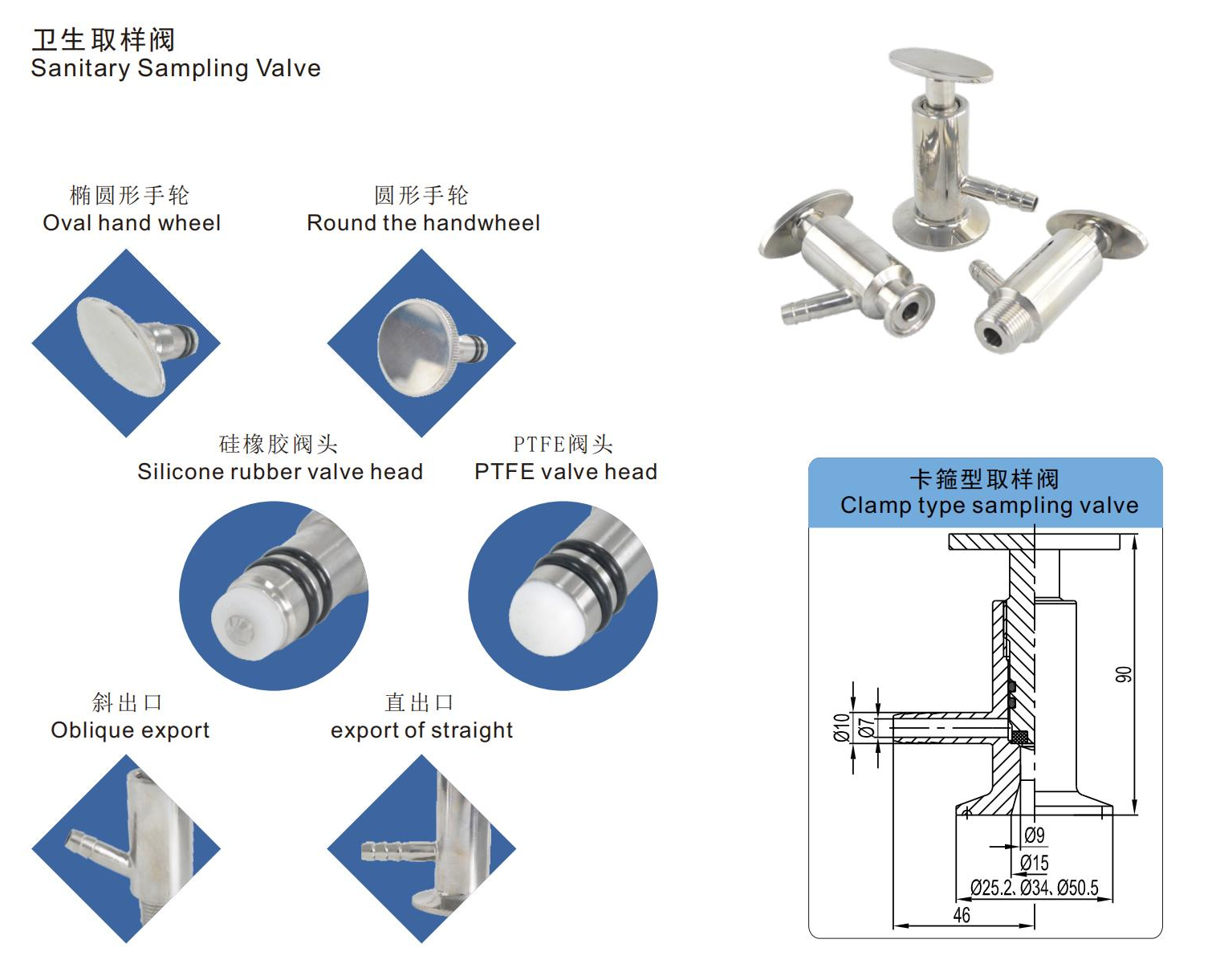 卫生取样阀
Sanitary Sampling Valve

椭圆形手轮
Oval hand wheel

圆形手轮
Round the handwheel

硅橡胶阀头
Silicone rubber valve head

PTFE阀头
PTFE valve head

斜出口
Oblique export

直出口
export of straight

卡箍型取样阀
Clamp type sampling valve

90
Ø10
Ø7
Ø9
Ø15
Ø25.2、Ø34、Ø50.5
46